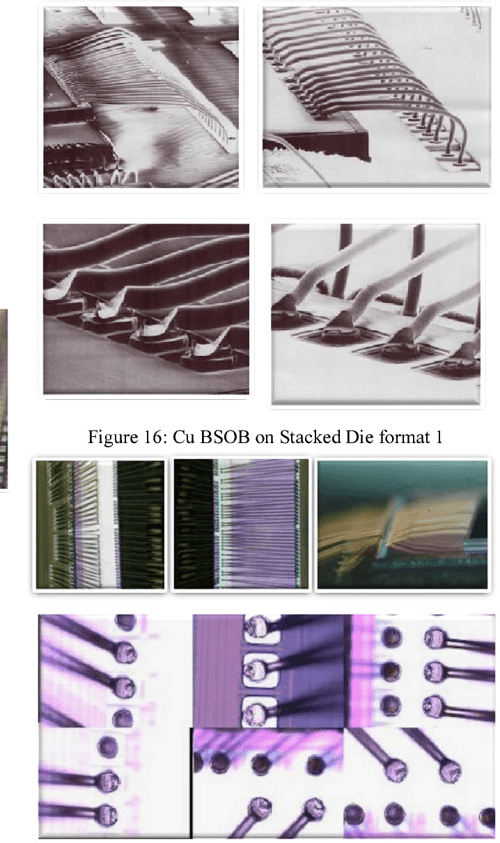 Figure 16: Cu BSOB on Stacked Die format 1