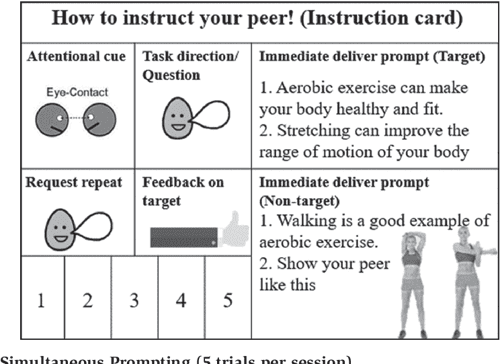 How to instruct your peer! (Instruction card)

Attentional cue

Eye-Contact

Task direction/ Question

Immediate deliver prompt (Target)

1. Aerobic exercise can make your body healthy and fit.
2. Stretching can improve the range of motion of your body

Request repeat

Feedback on target

Immediate deliver prompt (Non-target)

1. Walking is a good example of aerobic exercise.
2. Show your peer like this

| 1 | 2 | 3 | 4 | 5 |
|---|---|---|---|---|

Simultaneous Prompting (5 trials per session)