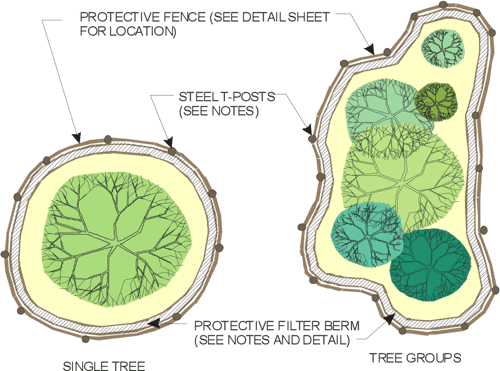 PROTECTIVE FENCE (SEE DETAIL SHEET FOR LOCATION)

STEEL T-POSTS (SEE NOTES)

PROTECTIVE FILTER BERM (SEE NOTES AND DETAIL)

SINGLE TREE

TREE GROUPS