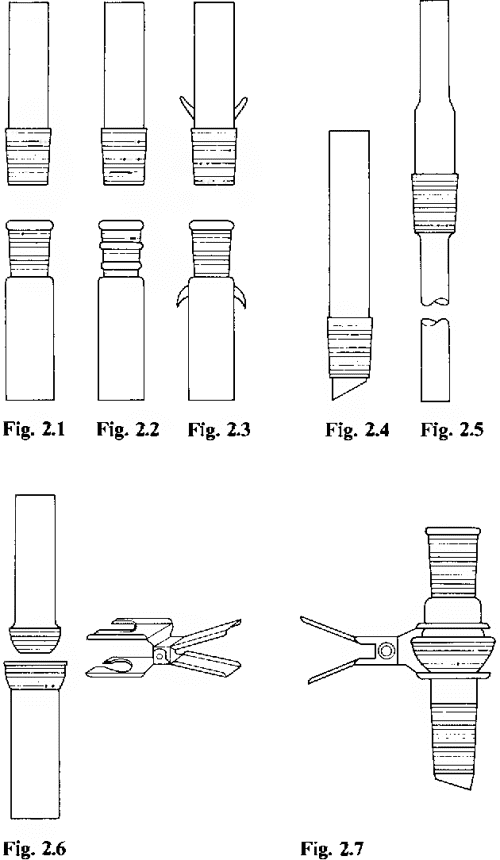 Fig. 2.1 Fig. 2.2 Fig. 2.3

Fig. 2.4 Fig. 2.5

Fig. 2.6

Fig. 2.7