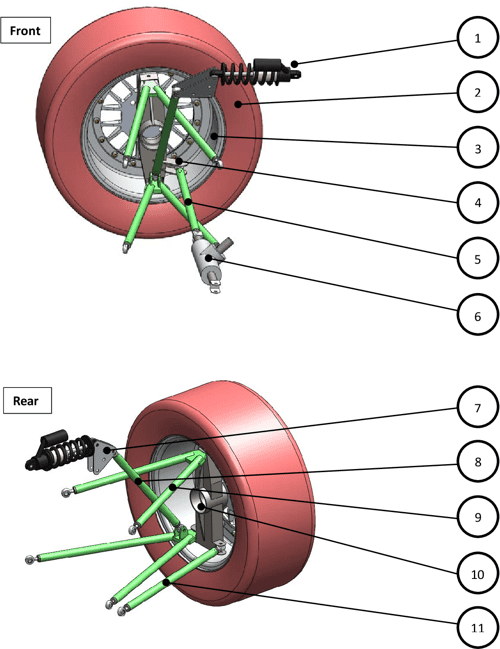 Front

1

2

3

4

5

6

Rear

7

8

9

10

11