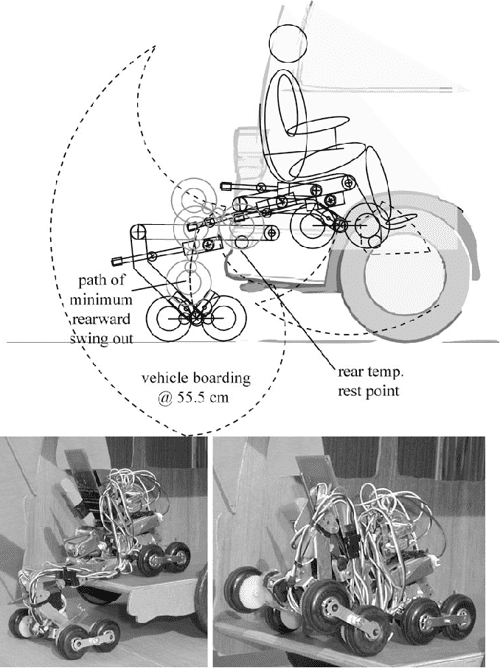 path of minimum rearward swing out

vehicle boarding @ 55.5 cm

rear temp. rest point